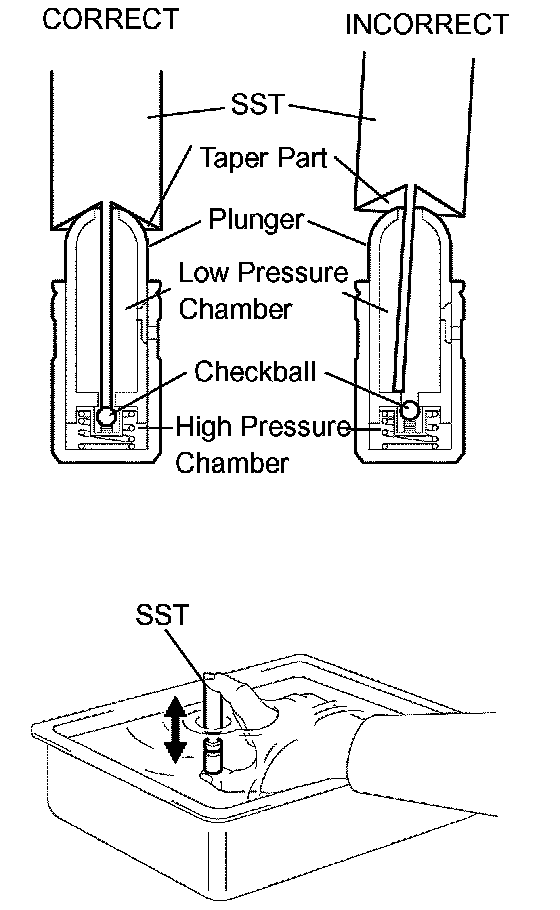 CORRECT

INCORRECT

SST

Taper Part

Plunger

Low Pressure Chamber

Checkball

High Pressure Chamber

SST