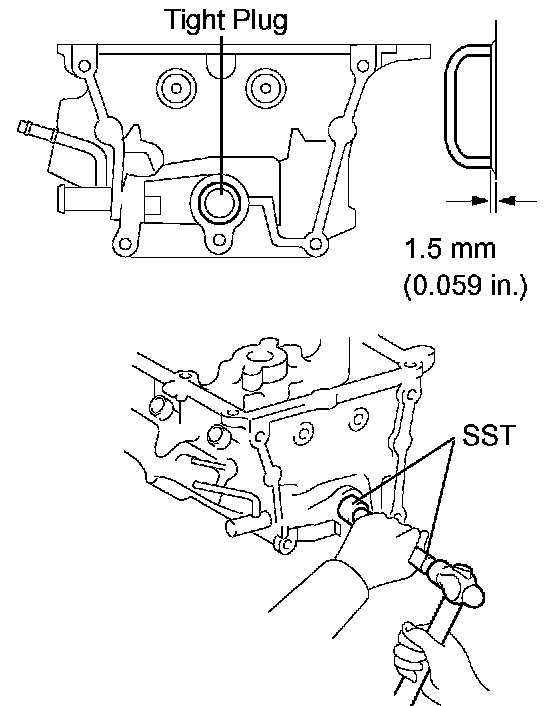 Tight Plug

1.5 mm
(0.059 in.)

SST