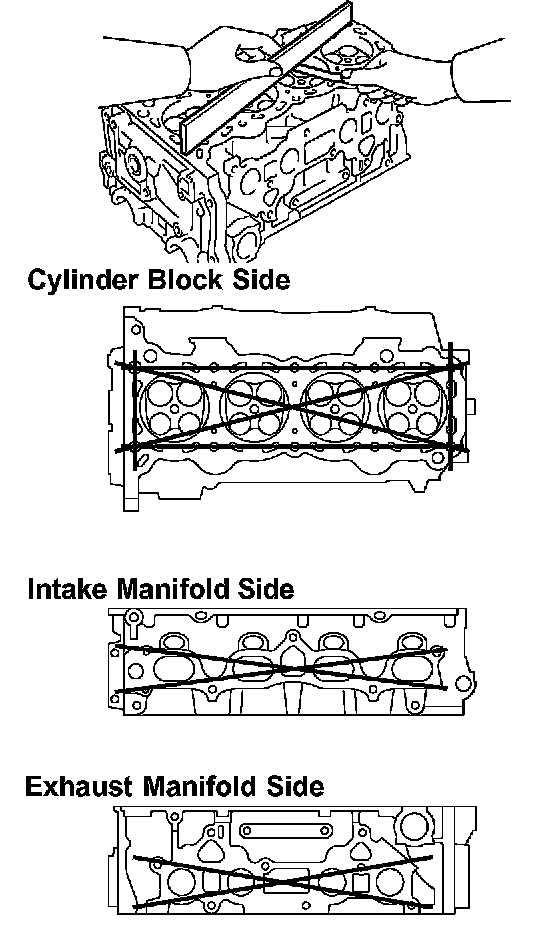 Cylinder Block Side

Intake Manifold Side

Exhaust Manifold Side