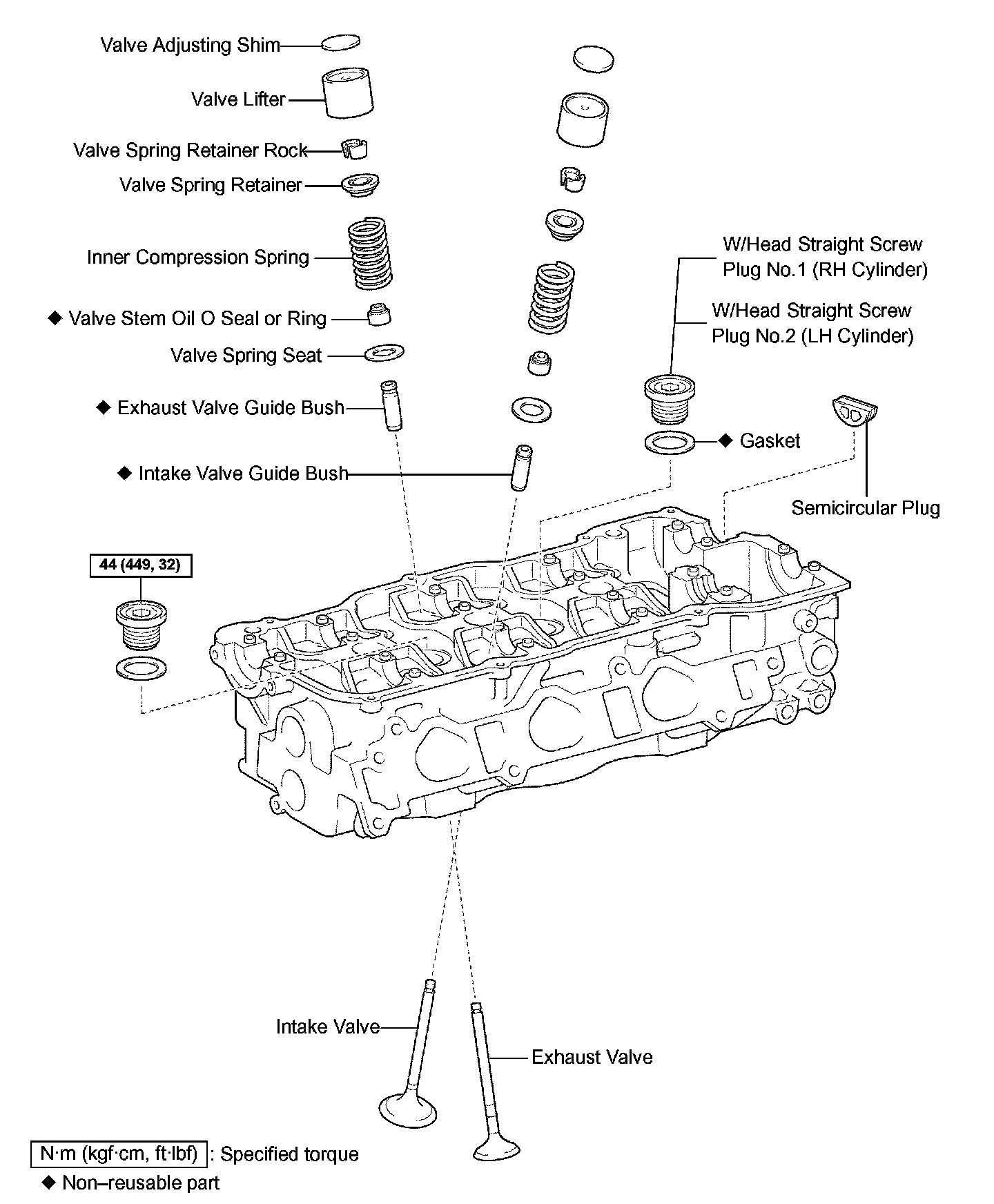 Valve Adjusting Shim

Valve Lifter

Valve Spring Retainer Rock

Valve Spring Retainer

Inner Compression Spring

◆ Valve Stem Oil O Seal or Ring

Valve Spring Seat

◆ Exhaust Valve Guide Bush

◆ Intake Valve Guide Bush

W/Head Straight Screw Plug No.1 (RH Cylinder)

W/Head Straight Screw Plug No.2 (LH Cylinder)

◆ Gasket

Semicircular Plug

44 (449, 32)

Intake Valve

Exhaust Valve

N·m (kgf·cm, ft·lbf) : Specified torque

◆ Non–reusable part