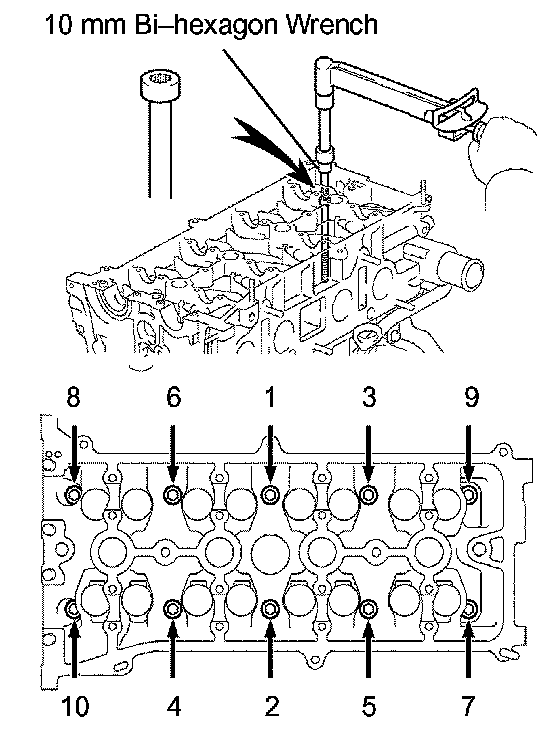 10 mm Bi–hexagon Wrench

8 6 1 3 9

10 4 2 5 7