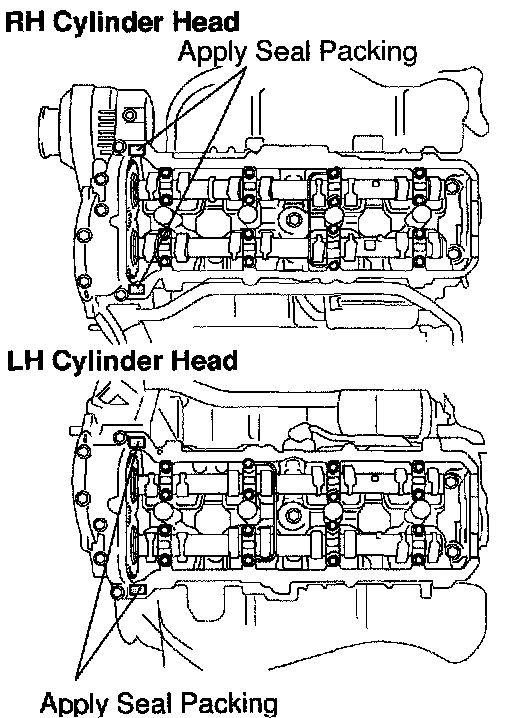 RH Cylinder Head
Apply Seal Packing

LH Cylinder Head

Apply Seal Packing