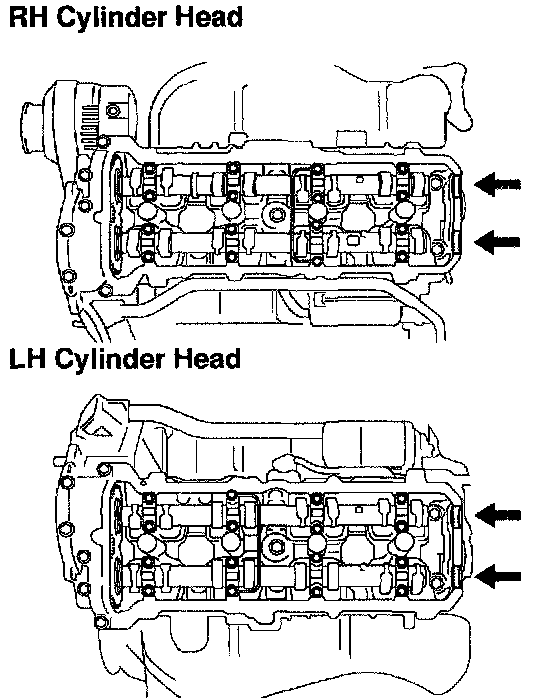 RH Cylinder Head

LH Cylinder Head