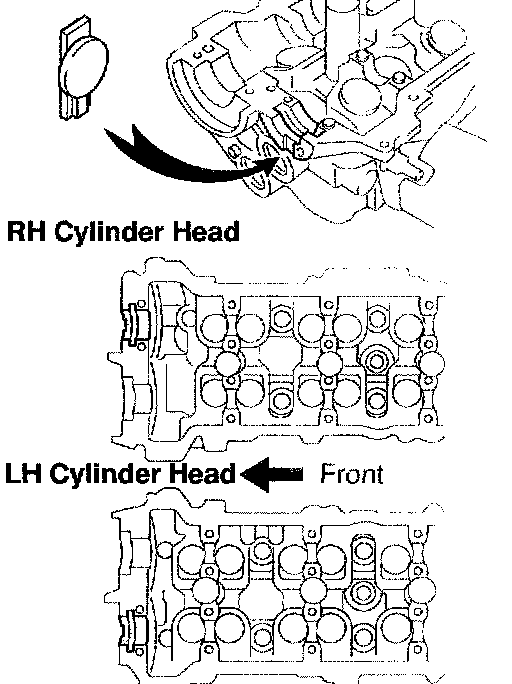 RH Cylinder Head

LH Cylinder Head

Front