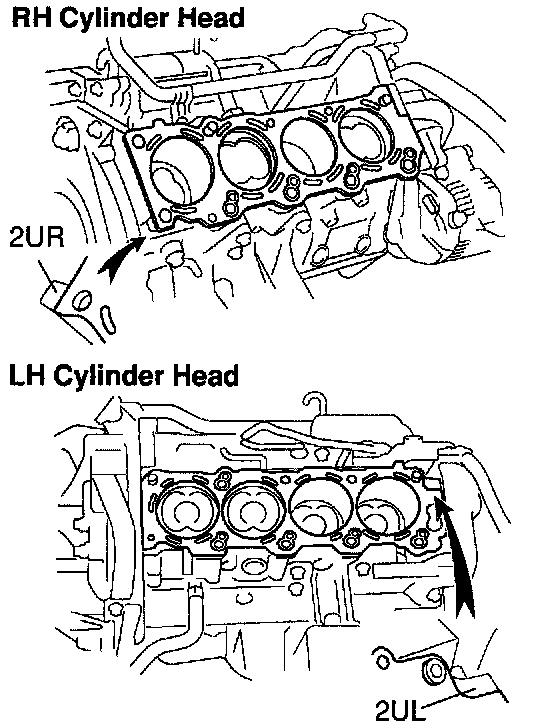 RH Cylinder Head

2UR

LH Cylinder Head

2UL