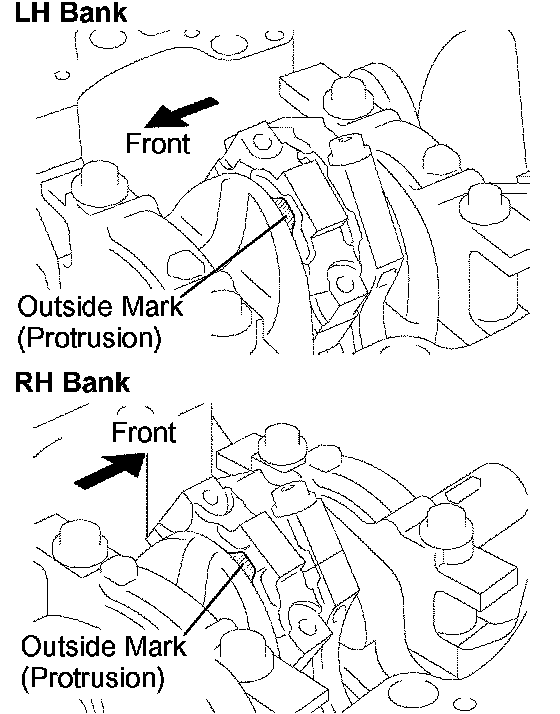 LH Bank

Front

Outside Mark
(Protrusion)

RH Bank

Front

Outside Mark
(Protrusion)