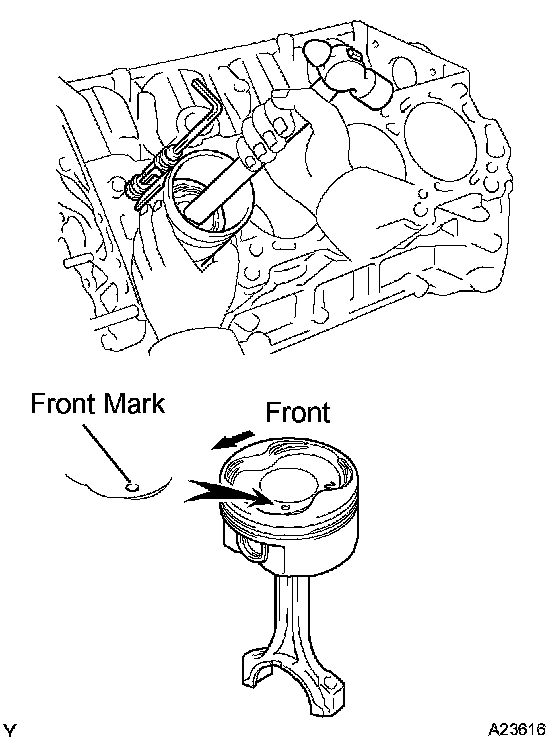 Front Mark

Front

Y

A23616