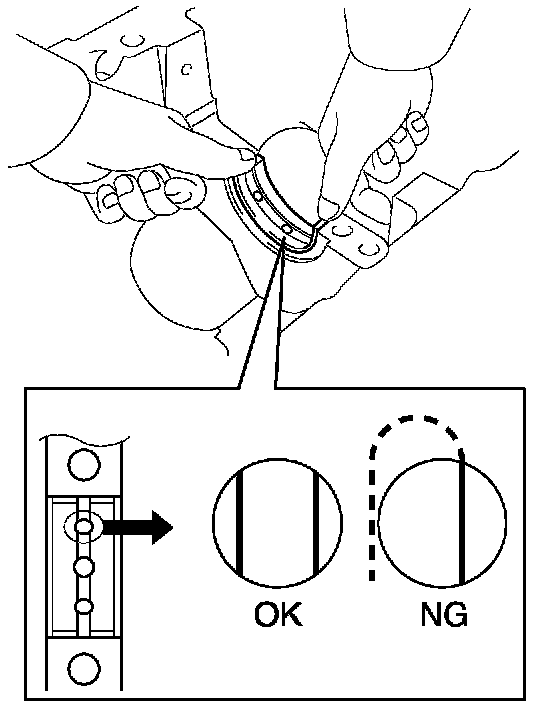 OK

NG