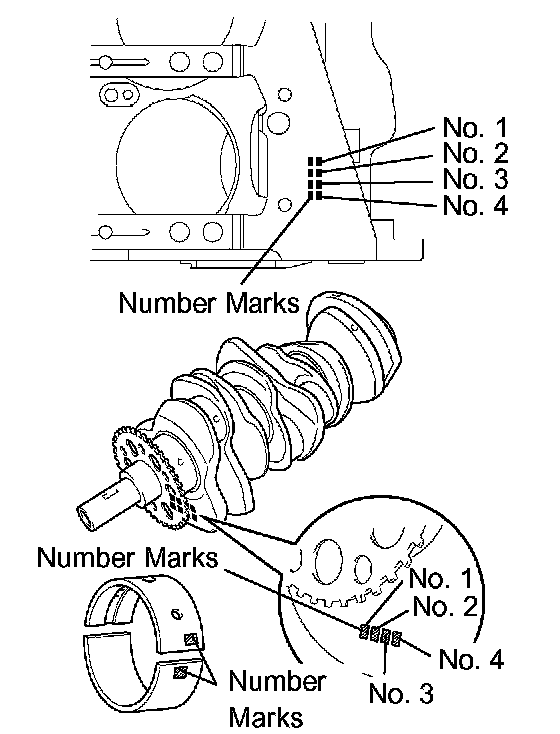 No. 1
No. 2
No. 3
No. 4
Number Marks
Number Marks
No. 1
No. 2
No. 4
No. 3
Number Marks