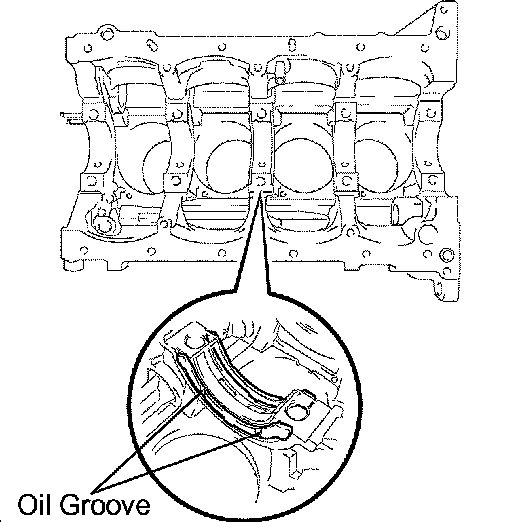 Oil Groove