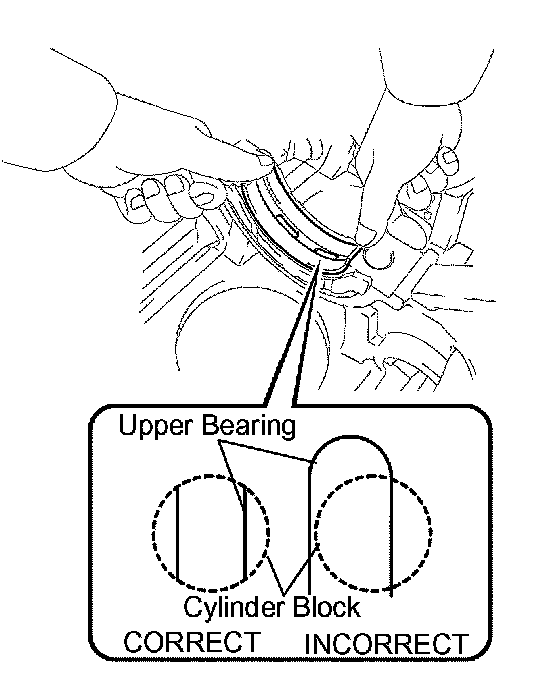 Upper Bearing

Cylinder Block

CORRECT

INCORRECT