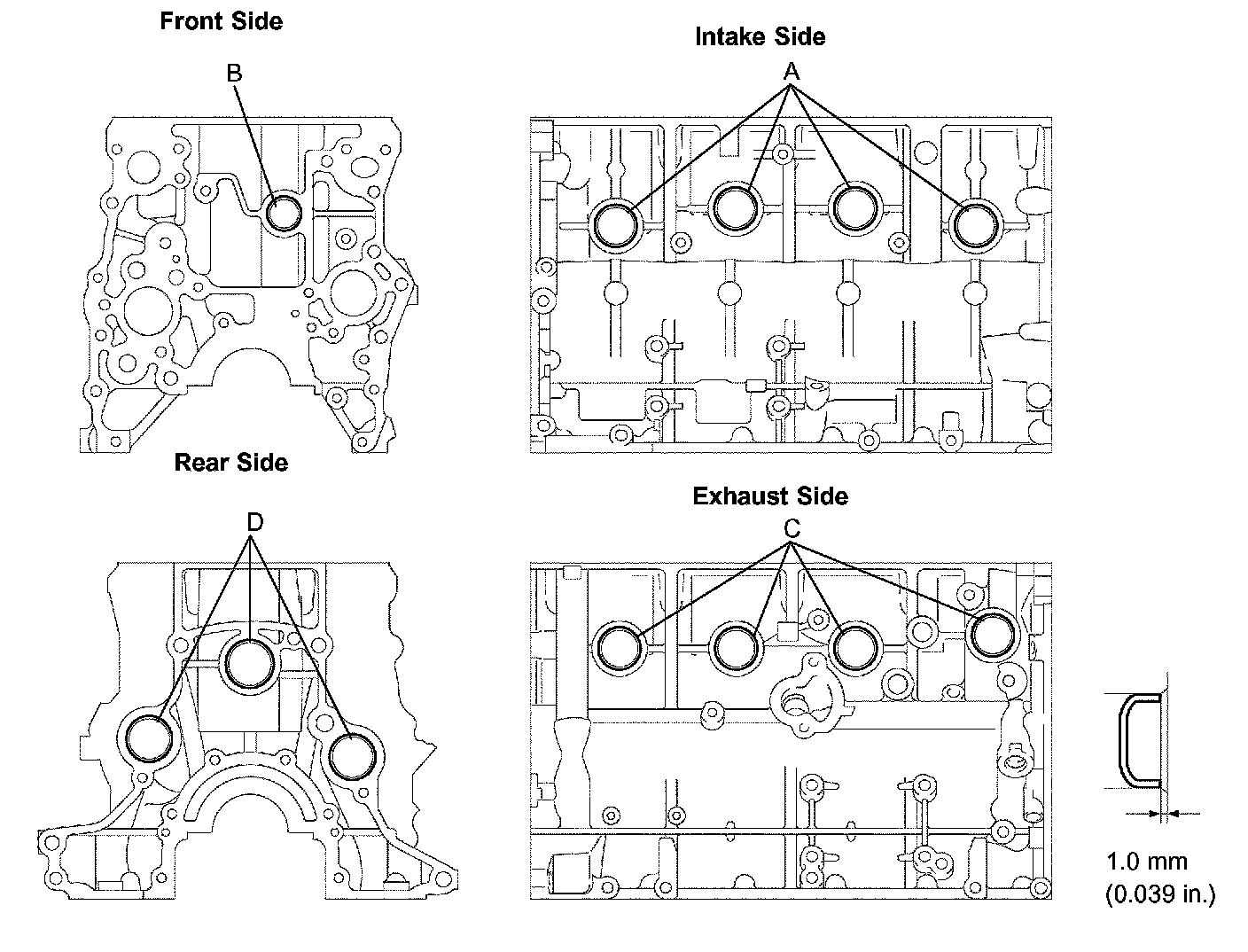 Front Side

B

Intake Side

A

Rear Side

D

Exhaust Side

C

1.0 mm
(0.039 in.)