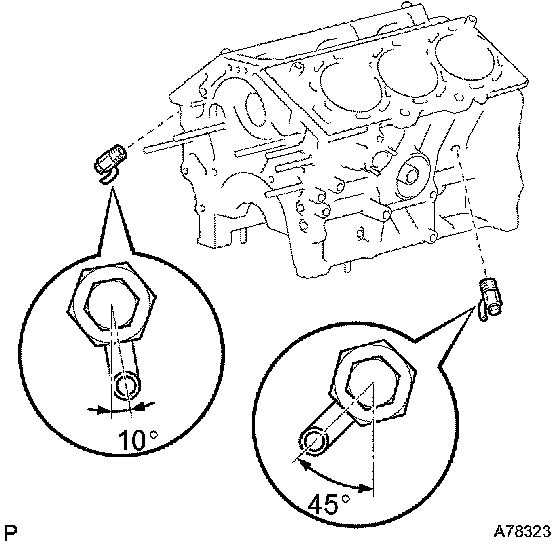 10°

45°

P

A78323