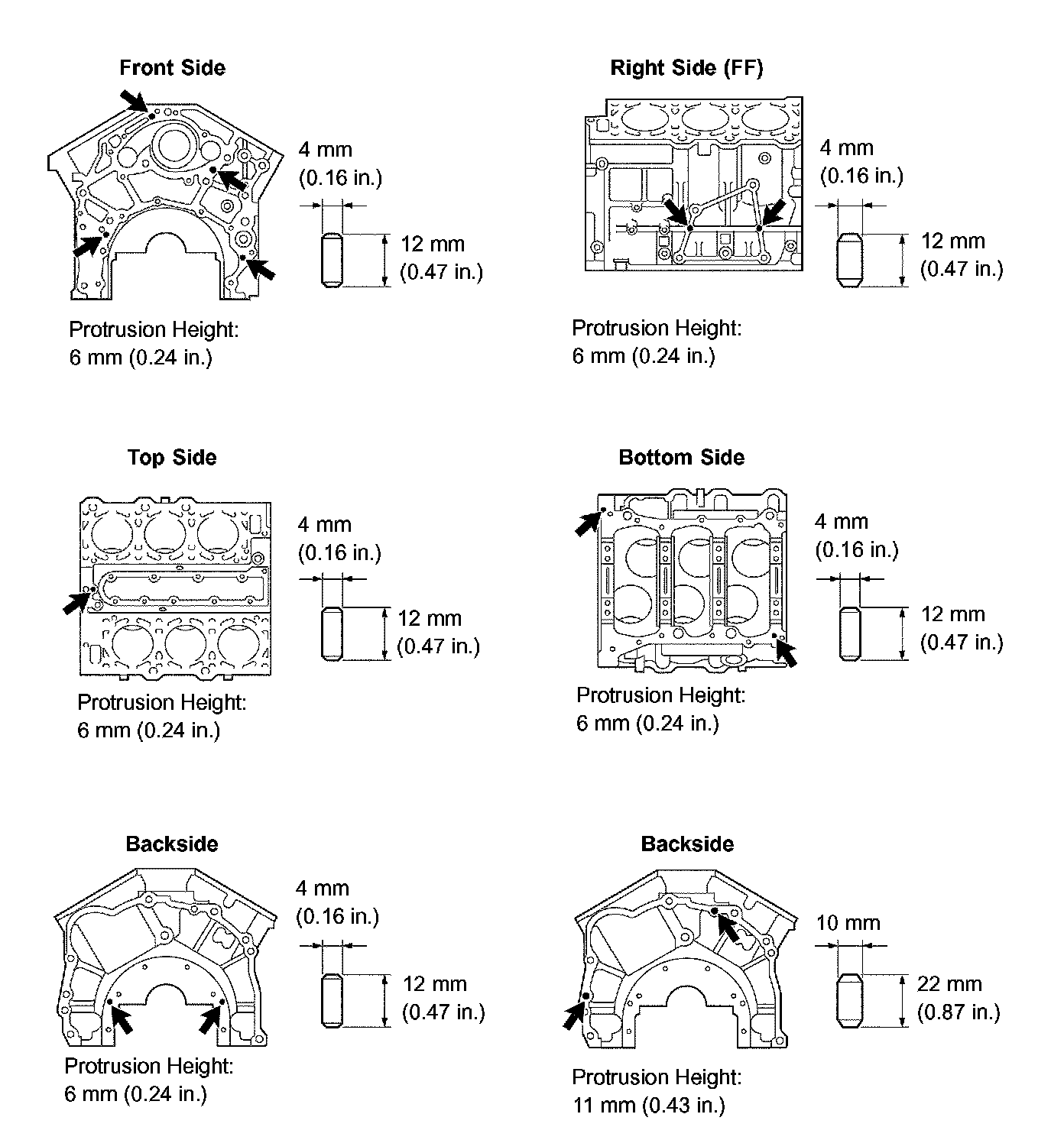 Front Side

4 mm
(0.16 in.)

12 mm
(0.47 in.)

Protrusion Height:
6 mm (0.24 in.)

Right Side (FF)

4 mm
(0.16 in.)

12 mm
(0.47 in.)

Protrusion Height:
6 mm (0.24 in.)

Top Side

4 mm
(0.16 in.)

12 mm
(0.47 in.)

Protrusion Height:
6 mm (0.24 in.)

Bottom Side

4 mm
(0.16 in.)

12 mm
(0.47 in.)

Protrusion Height:
6 mm (0.24 in.)

Backside

4 mm
(0.16 in.)

12 mm
(0.47 in.)

Protrusion Height:
6 mm (0.24 in.)

Backside

10 mm

22 mm
(0.87 in.)

Protrusion Height:
11 mm (0.43 in.)