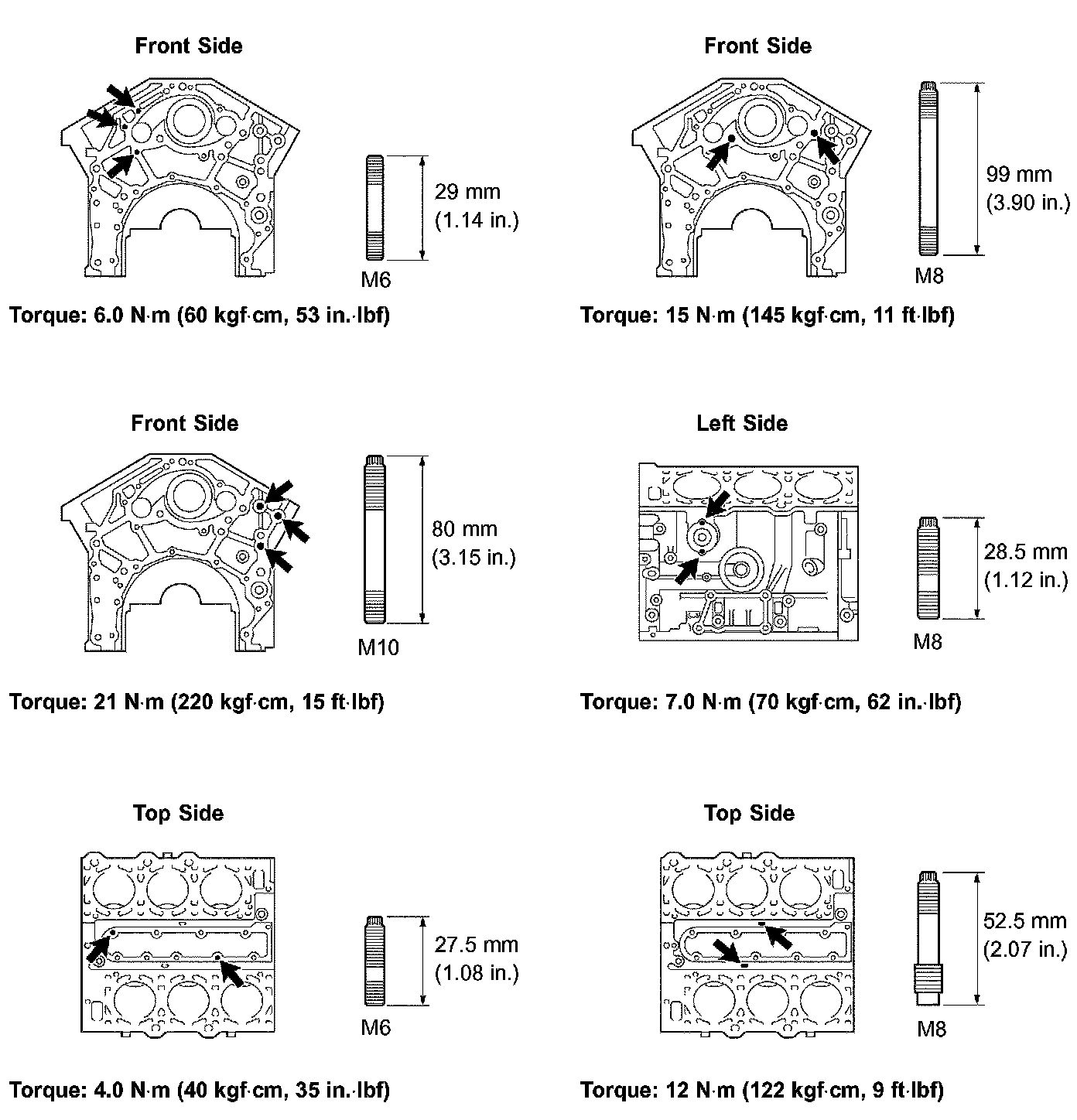 Front Side

29 mm
(1.14 in.)

M6

Torque: 6.0 N·m (60 kgf·cm, 53 in.·lbf)

Front Side

99 mm
(3.90 in.)

M8

Torque: 15 N·m (145 kgf·cm, 11 ft·lbf)

Front Side

80 mm
(3.15 in.)

M10

Torque: 21 N·m (220 kgf·cm, 15 ft·lbf)

Left Side

28.5 mm
(1.12 in.)

M8

Torque: 7.0 N·m (70 kgf·cm, 62 in.·lbf)

Top Side

27.5 mm
(1.08 in.)

M6

Torque: 4.0 N·m (40 kgf·cm, 35 in.·lbf)

Top Side

52.5 mm
(2.07 in.)

M8

Torque: 12 N·m (122 kgf·cm, 9 ft·lbf)