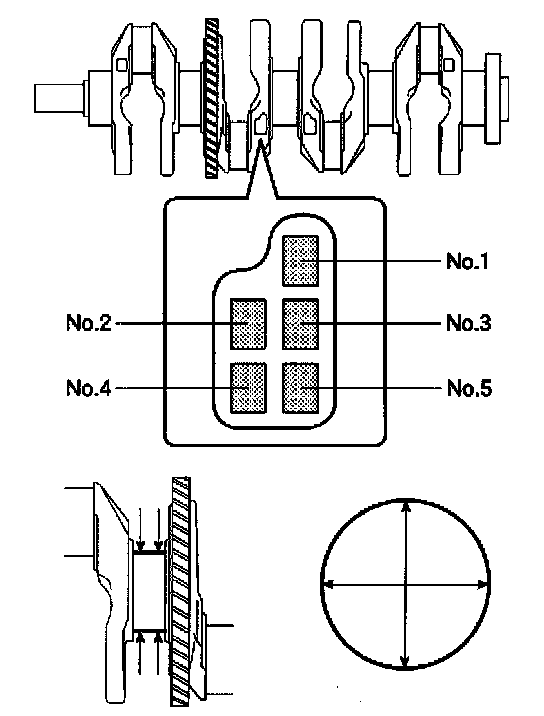 No.1
No.2
No.3
No.4
No.5