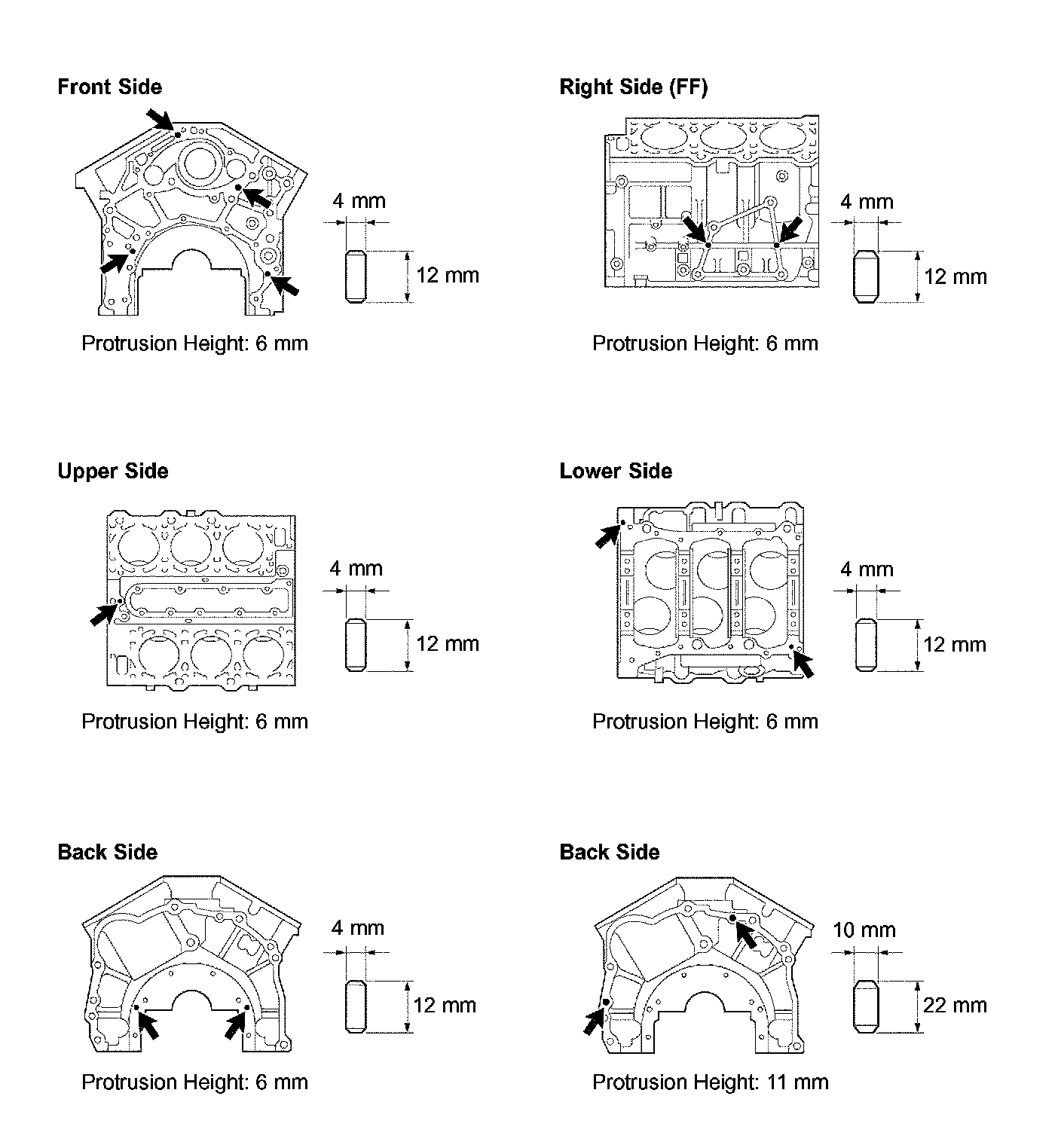 Front Side

4 mm

12 mm

Protrusion Height: 6 mm

Right Side (FF)

4 mm

12 mm

Protrusion Height: 6 mm

Upper Side

4 mm

12 mm

Protrusion Height: 6 mm

Lower Side

4 mm

12 mm

Protrusion Height: 6 mm

Back Side

4 mm

12 mm

Protrusion Height: 6 mm

Back Side

10 mm

22 mm

Protrusion Height: 11 mm