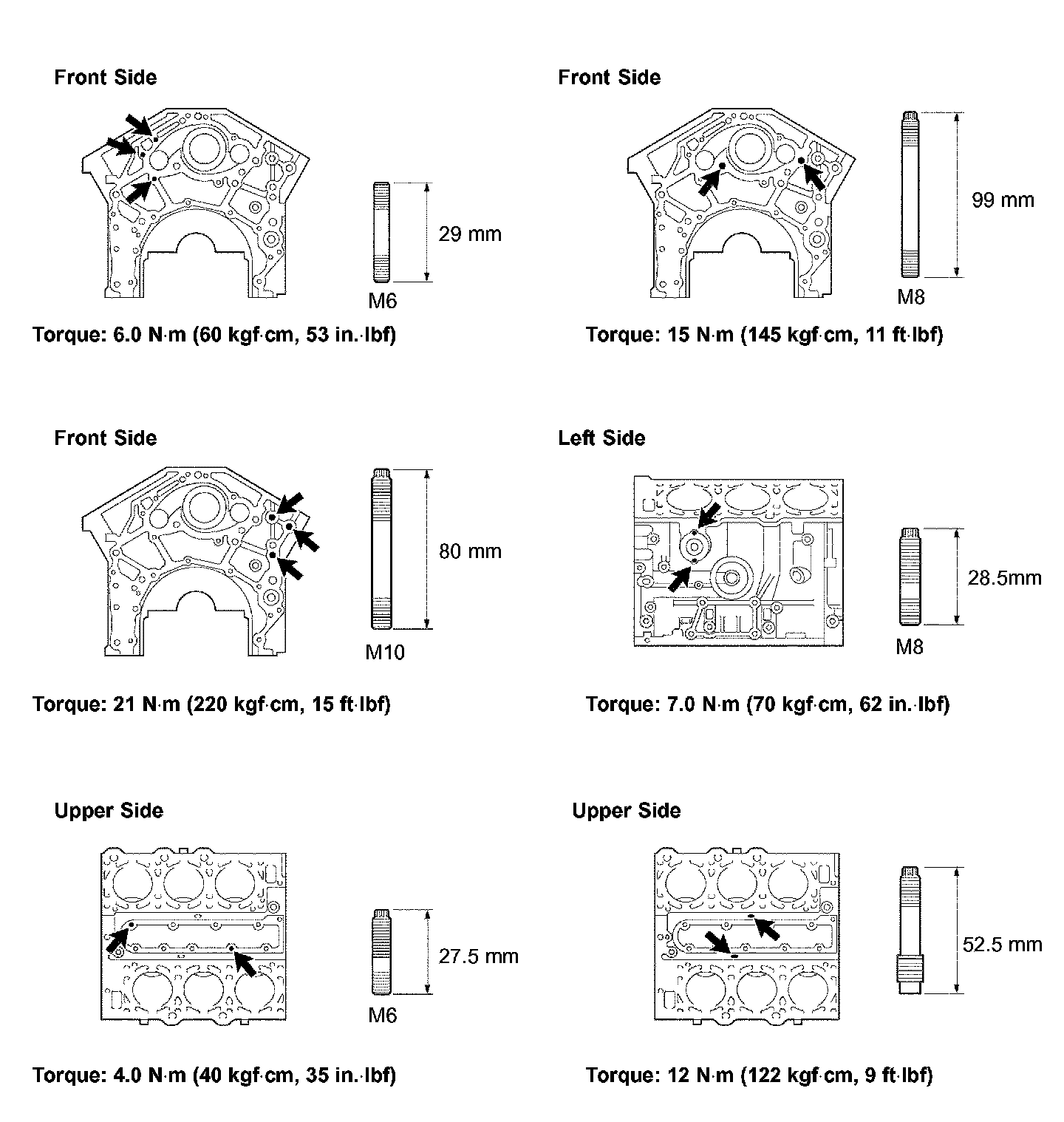 Front Side

29 mm

M6

Torque: 6.0 N·m (60 kgf·cm, 53 in.·lbf)

Front Side

99 mm

M8

Torque: 15 N·m (145 kgf·cm, 11 ft·lbf)

Front Side

80 mm

M10

Torque: 21 N·m (220 kgf·cm, 15 ft·lbf)

Left Side

28.5mm

M8

Torque: 7.0 N·m (70 kgf·cm, 62 in.·lbf)

Upper Side

27.5 mm

M6

Torque: 4.0 N·m (40 kgf·cm, 35 in.·lbf)

Upper Side

52.5 mm

Torque: 12 N·m (122 kgf·cm, 9 ft·lbf)