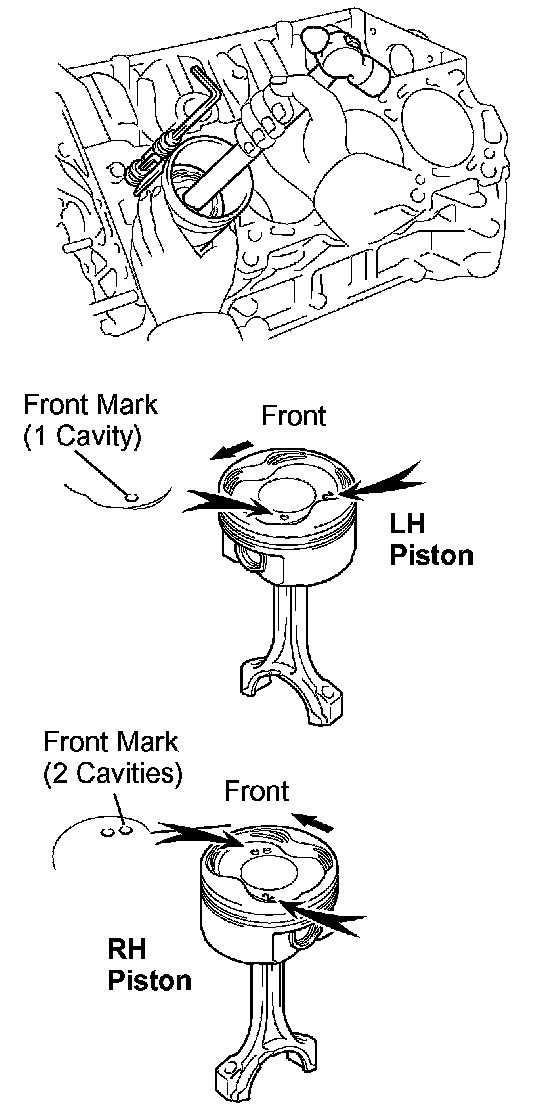 Front Mark
(1 Cavity)

Front

LH
Piston

Front Mark
(2 Cavities)

Front

RH
Piston