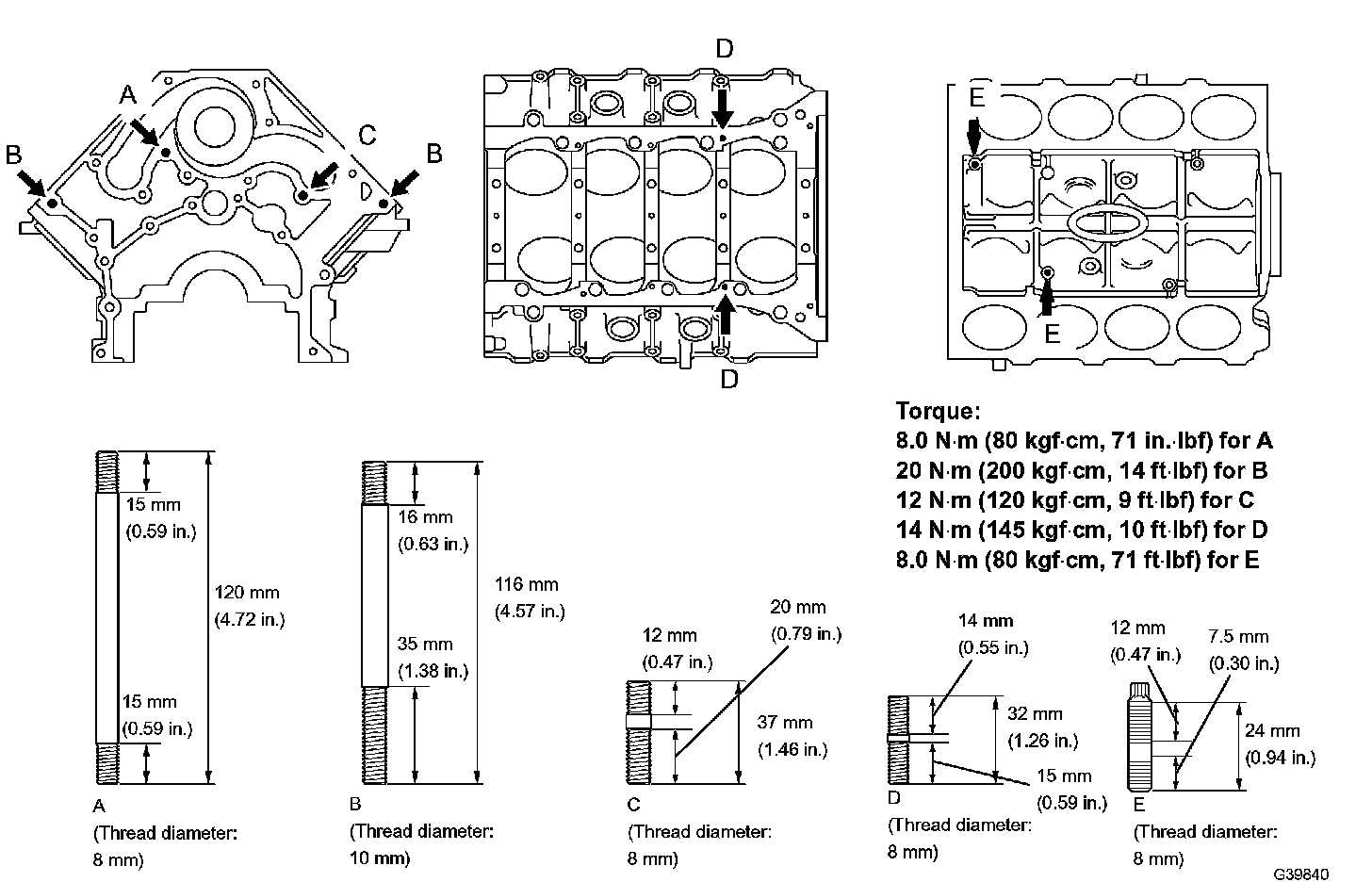 A
B
C
B
D
D
E
E

Torque:
8.0 N·m (80 kgf·cm, 71 in.·lbf) for A
20 N·m (200 kgf·cm, 14 ft·lbf) for B
12 N·m (120 kgf·cm, 9 ft·lbf) for C
14 N·m (145 kgf·cm, 10 ft·lbf) for D
8.0 N·m (80 kgf·cm, 71 ft·lbf) for E

15 mm (0.59 in.)
120 mm (4.72 in.)
15 mm (0.59 in.)
A
(Thread diameter: 8 mm)

16 mm (0.63 in.)
116 mm (4.57 in.)
35 mm (1.38 in.)
B
(Thread diameter: 10 mm)

12 mm (0.47 in.)
20 mm (0.79 in.)
37 mm (1.46 in.)
C
(Thread diameter: 8 mm)

14 mm (0.55 in.)
32 mm (1.26 in.)
15 mm (0.59 in.)
D
(Thread diameter: 8 mm)

12 mm (0.47 in.)
7.5 mm (0.30 in.)
24 mm (0.94 in.)
E
(Thread diameter: 8 mm)

G39840