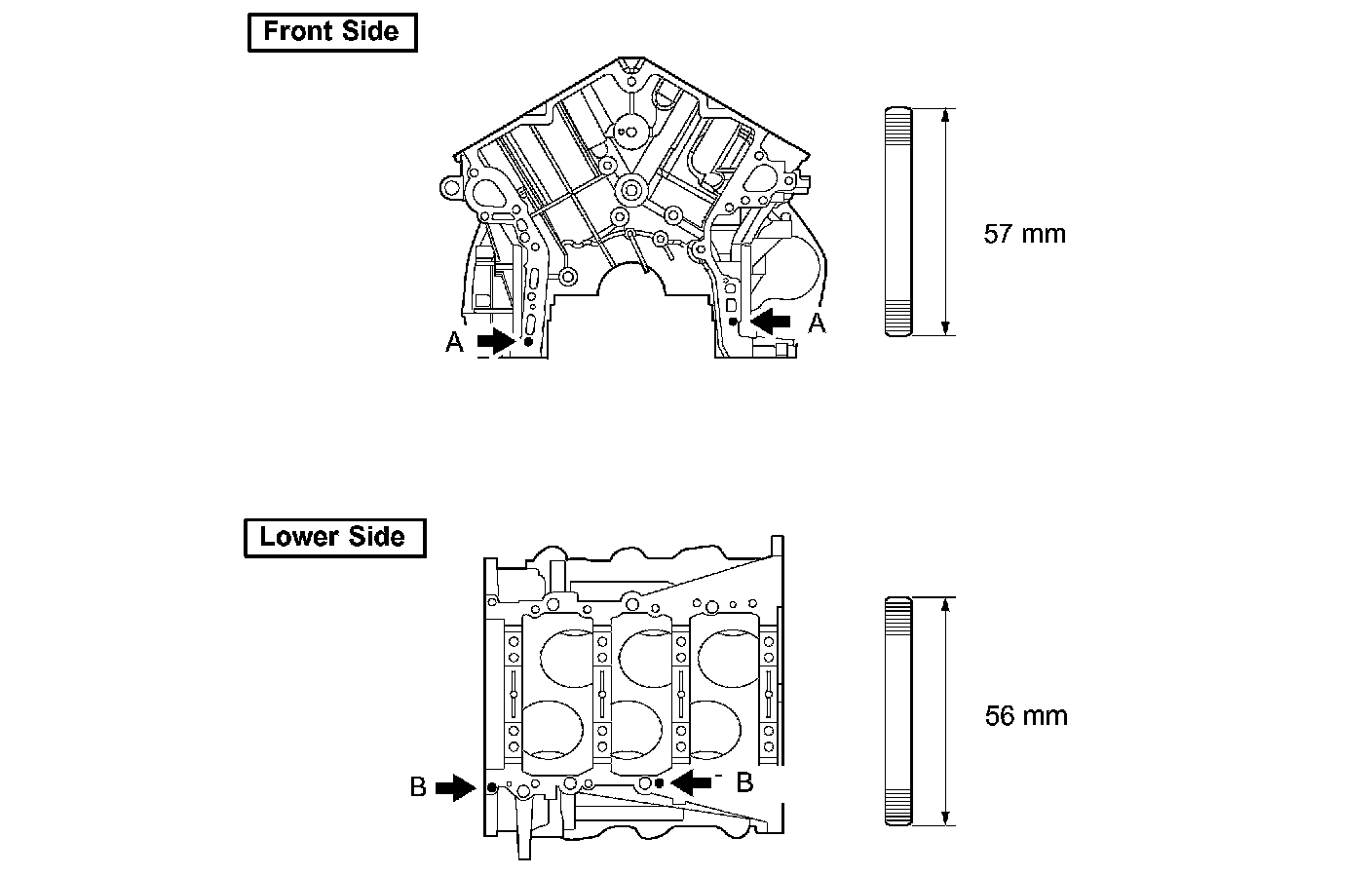 Front Side

A

A

57 mm

Lower Side

B

B

56 mm