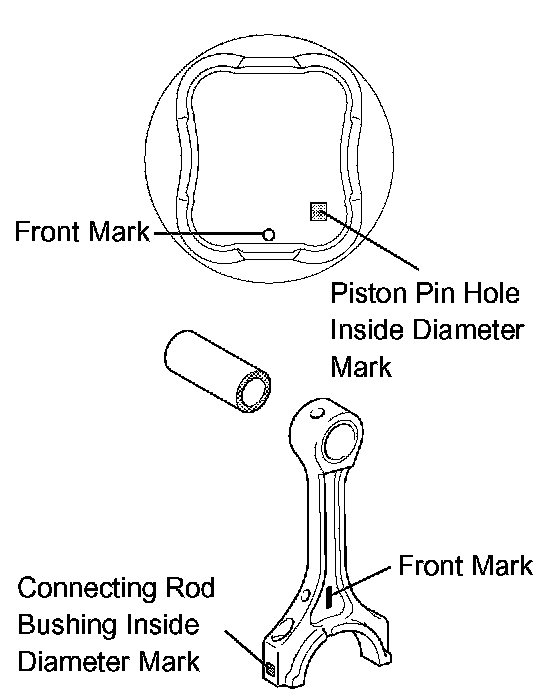 Front Mark

Piston Pin Hole Inside Diameter Mark

Front Mark

Connecting Rod Bushing Inside Diameter Mark