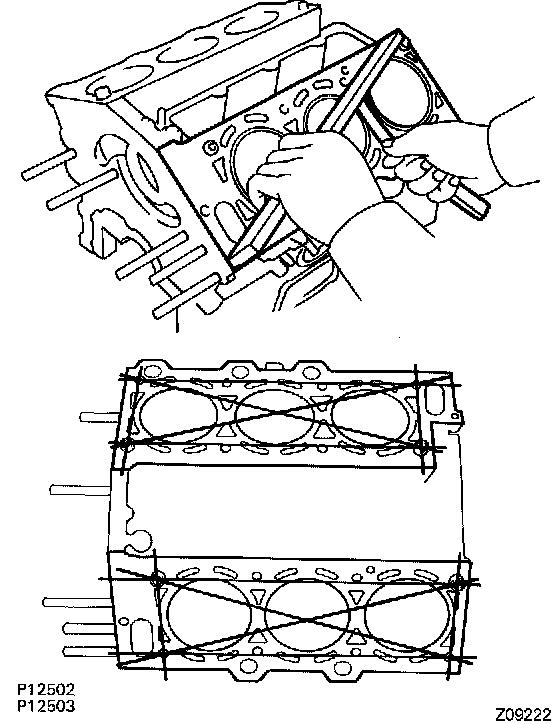 P12502
P12503

Z09222