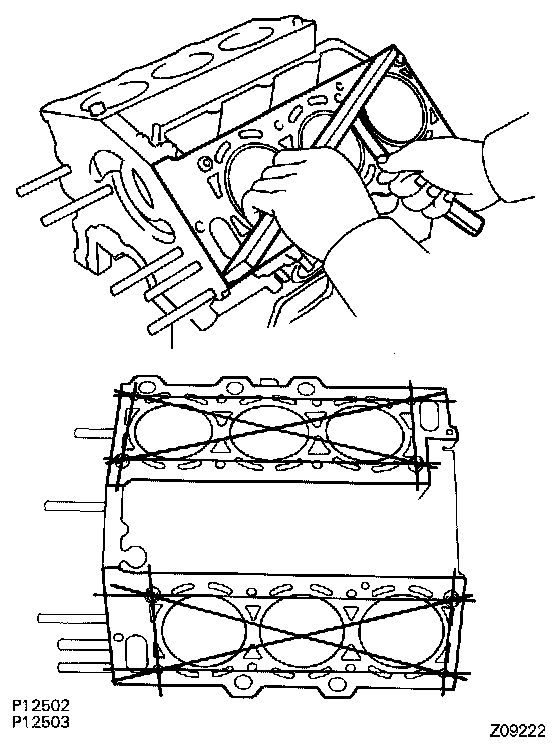 P12502
P12503

Z09222