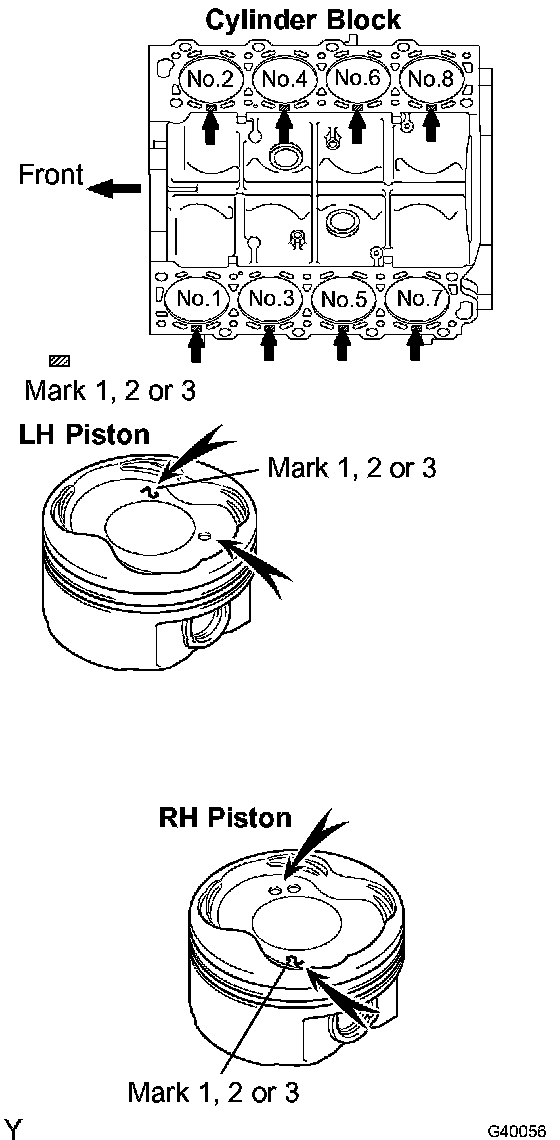 Cylinder Block

No.2 No.4 No.6 No.8

Front

No.1 No.3 No.5 No.7

Mark 1, 2 or 3

LH Piston

Mark 1, 2 or 3

RH Piston

Mark 1, 2 or 3

Y

G40056