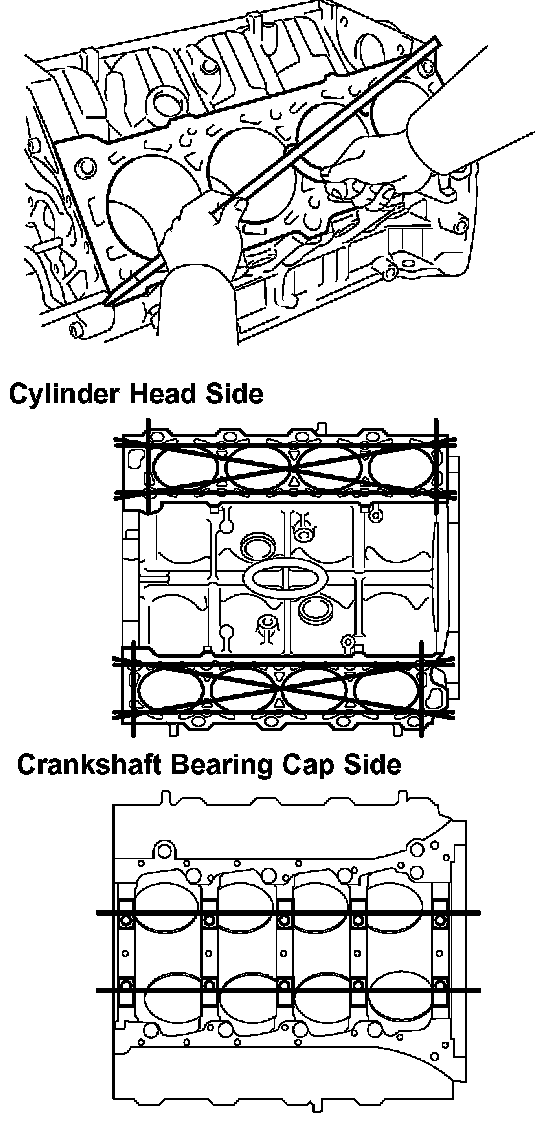 Cylinder Head Side

Crankshaft Bearing Cap Side