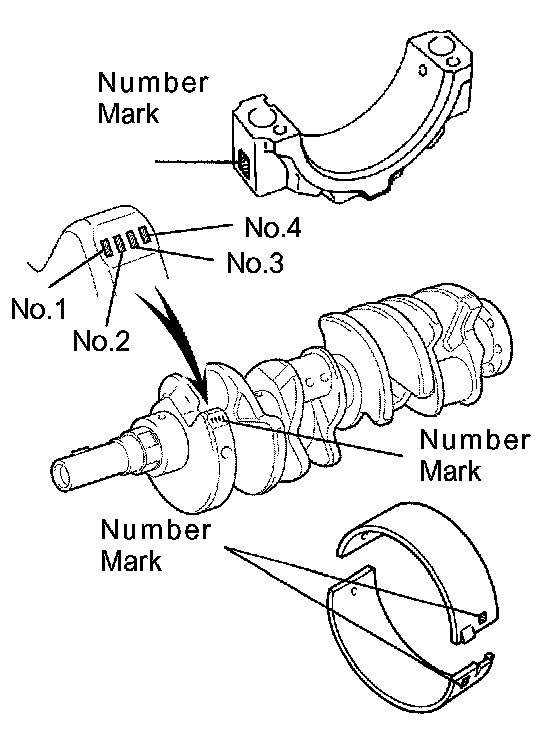 Number Mark

No.4

No.3

No.1

No.2

Number Mark

Number Mark