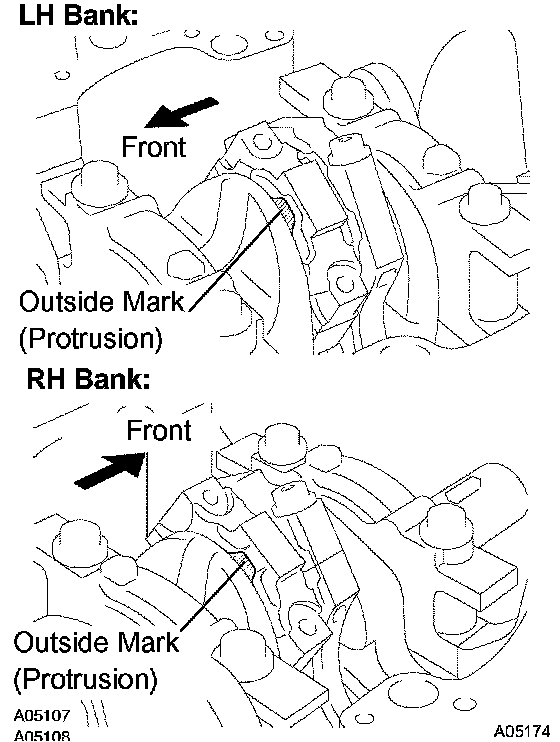 LH Bank:

Front

Outside Mark
(Protrusion)

RH Bank:

Front

Outside Mark
(Protrusion)

A05107
A05108

A05174