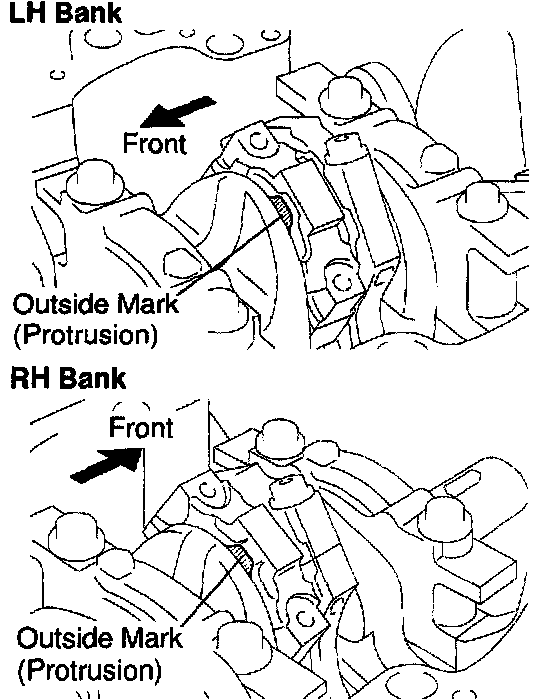 LH Bank

Front

Outside Mark
(Protrusion)

RH Bank

Front

Outside Mark
(Protrusion)