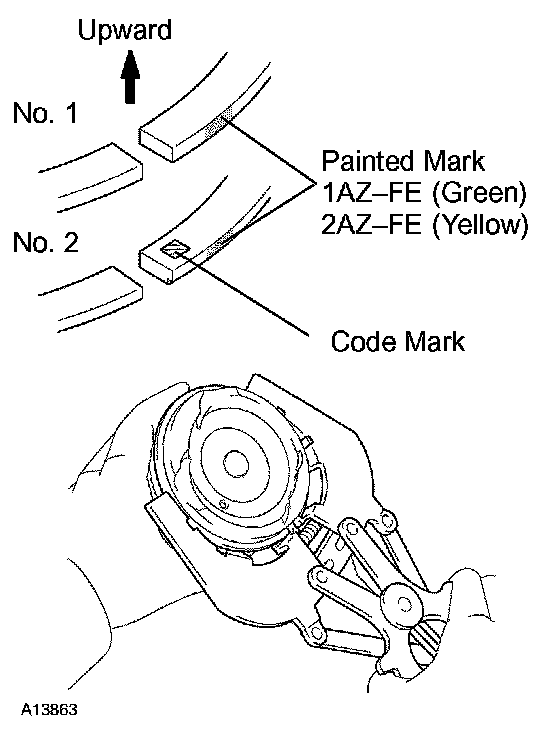 Upward

No. 1

Painted Mark
1AZ–FE (Green)
2AZ–FE (Yellow)

No. 2

Code Mark

A13863