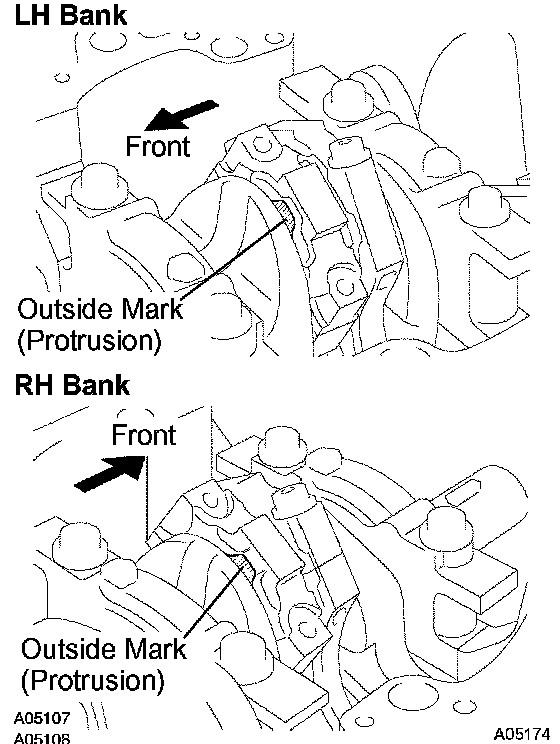 LH Bank

Front

Outside Mark (Protrusion)

RH Bank

Front

Outside Mark (Protrusion)

A05107
A05108

A05174