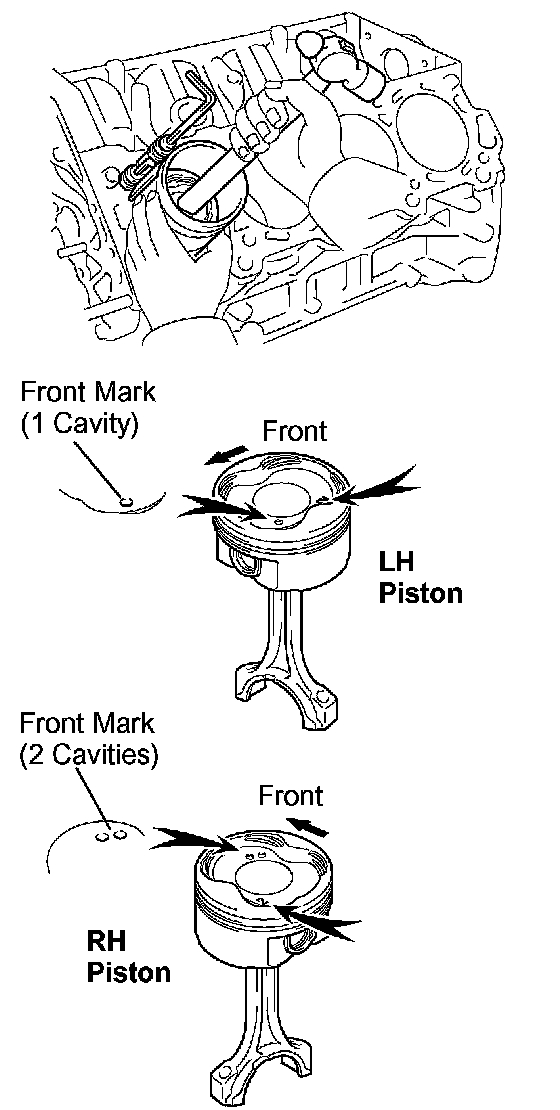 Front Mark
(1 Cavity)

Front

LH
Piston

Front Mark
(2 Cavities)

Front

RH
Piston