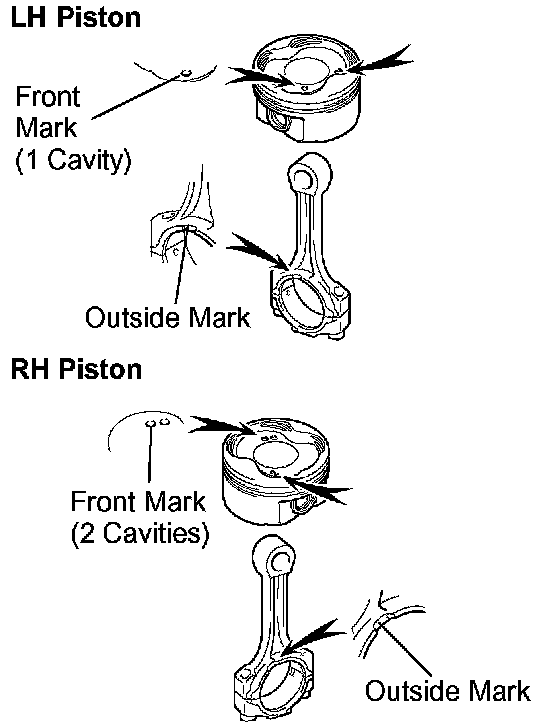 LH Piston

Front Mark (1 Cavity)

Outside Mark

RH Piston

Front Mark (2 Cavities)

Outside Mark