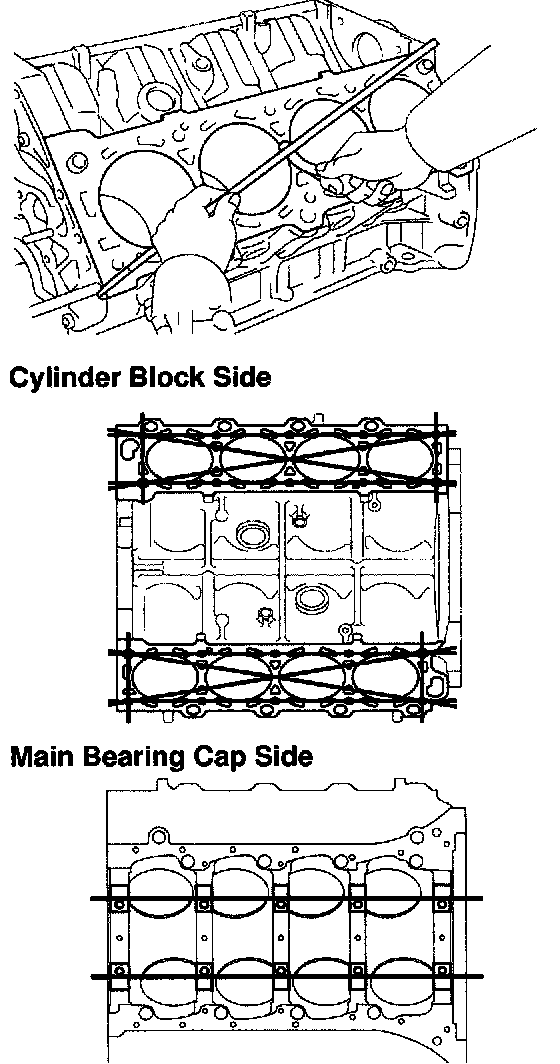 Cylinder Block Side

Main Bearing Cap Side