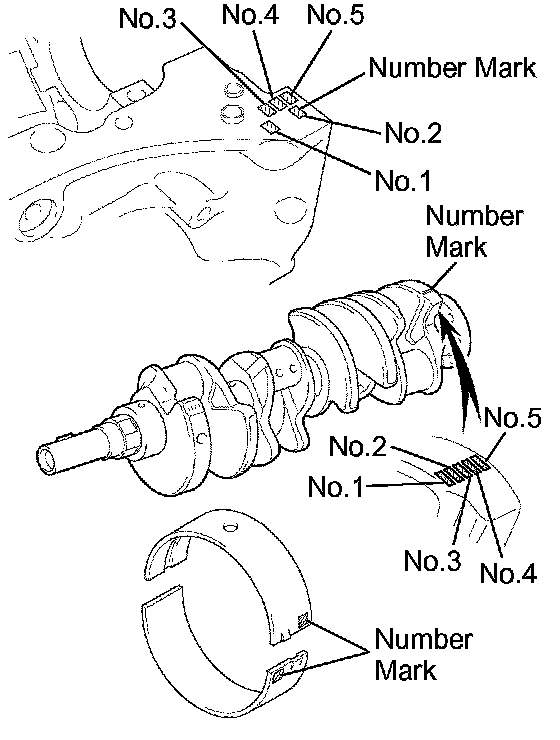 No.3
No.4
No.5
Number Mark
No.2
No.1
Number Mark
No.5
No.2
No.1
No.3
No.4
Number Mark