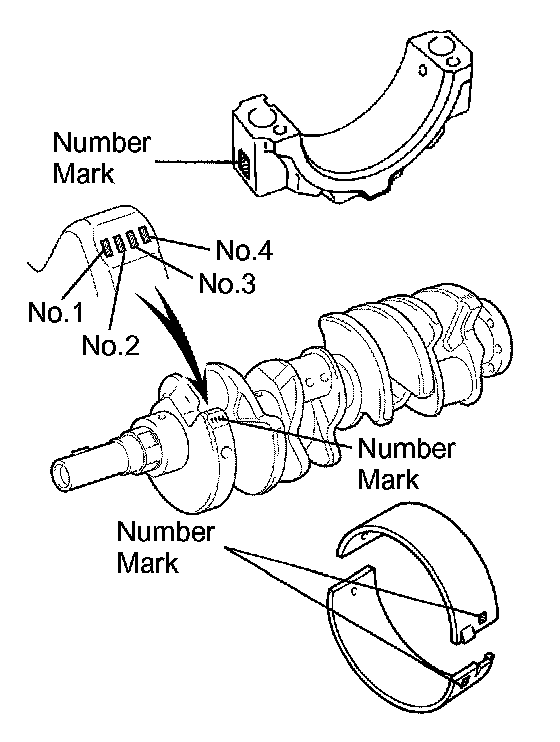 Number Mark

No.4

No.3

No.1

No.2

Number Mark

Number Mark