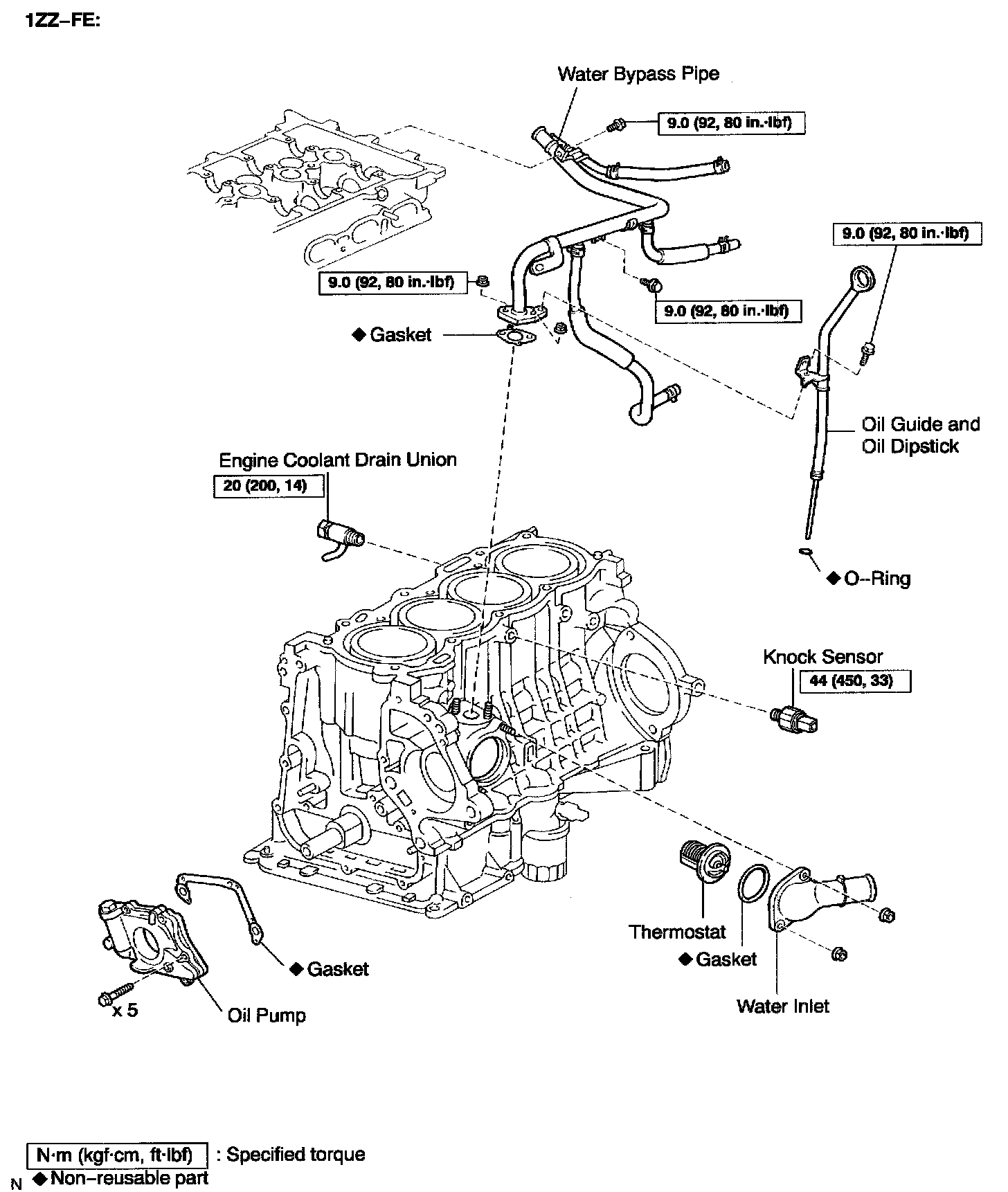 1ZZ–FE:

Water Bypass Pipe

9.0 (92, 80 in.·lbf)

9.0 (92, 80 in.·lbf)

9.0 (92, 80 in.·lbf)

9.0 (92, 80 in.·lbf)

◆ Gasket

Oil Guide and Oil Dipstick

Engine Coolant Drain Union

20 (200, 14)

◆ O–Ring

Knock Sensor

44 (450, 33)

Thermostat

◆ Gasket

Water Inlet

◆ Gasket

x 5

Oil Pump

N·m (kgf·cm, ft·lbf) : Specified torque

N ◆ Non–reusable part