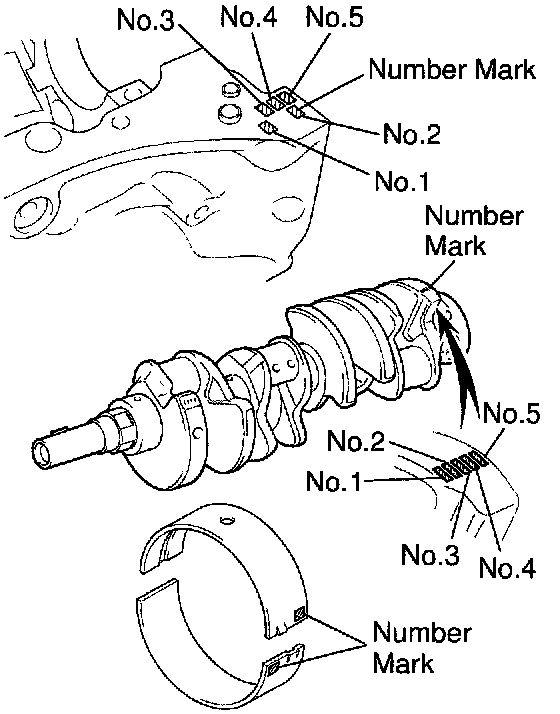 No.3 No.4 No.5
Number Mark
No.2
No.1
Number Mark
No.5
No.2
No.1
No.3 No.4
Number Mark