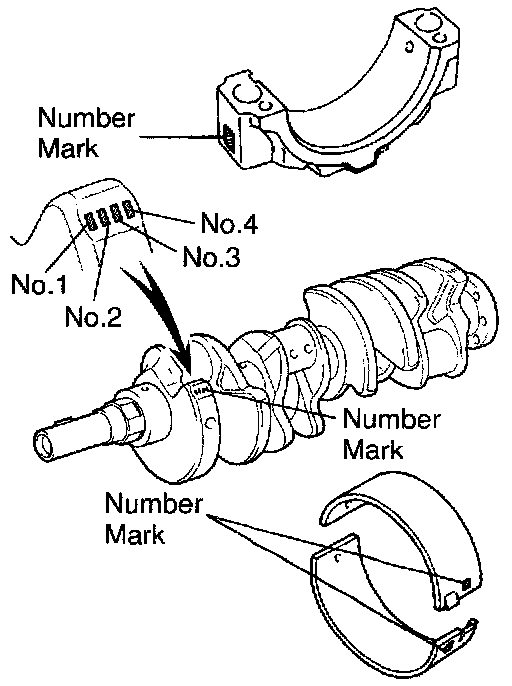 Number Mark

No.4
No.3
No.1
No.2

Number Mark

Number Mark