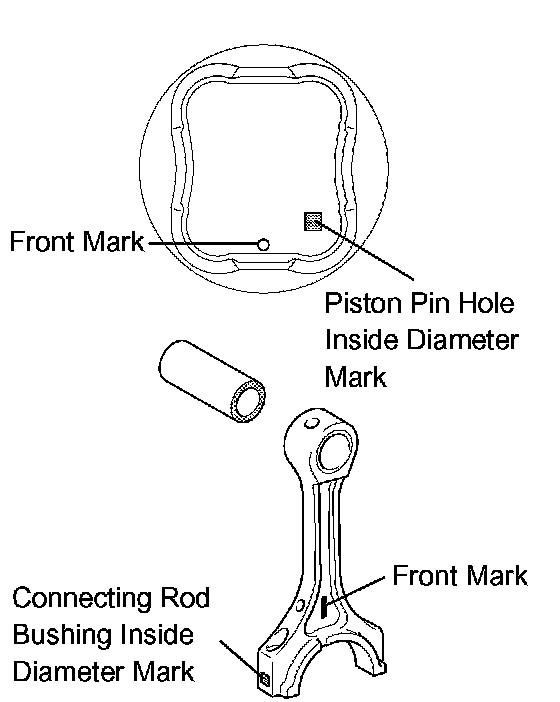 Front Mark

Piston Pin Hole Inside Diameter Mark

Front Mark

Connecting Rod Bushing Inside Diameter Mark