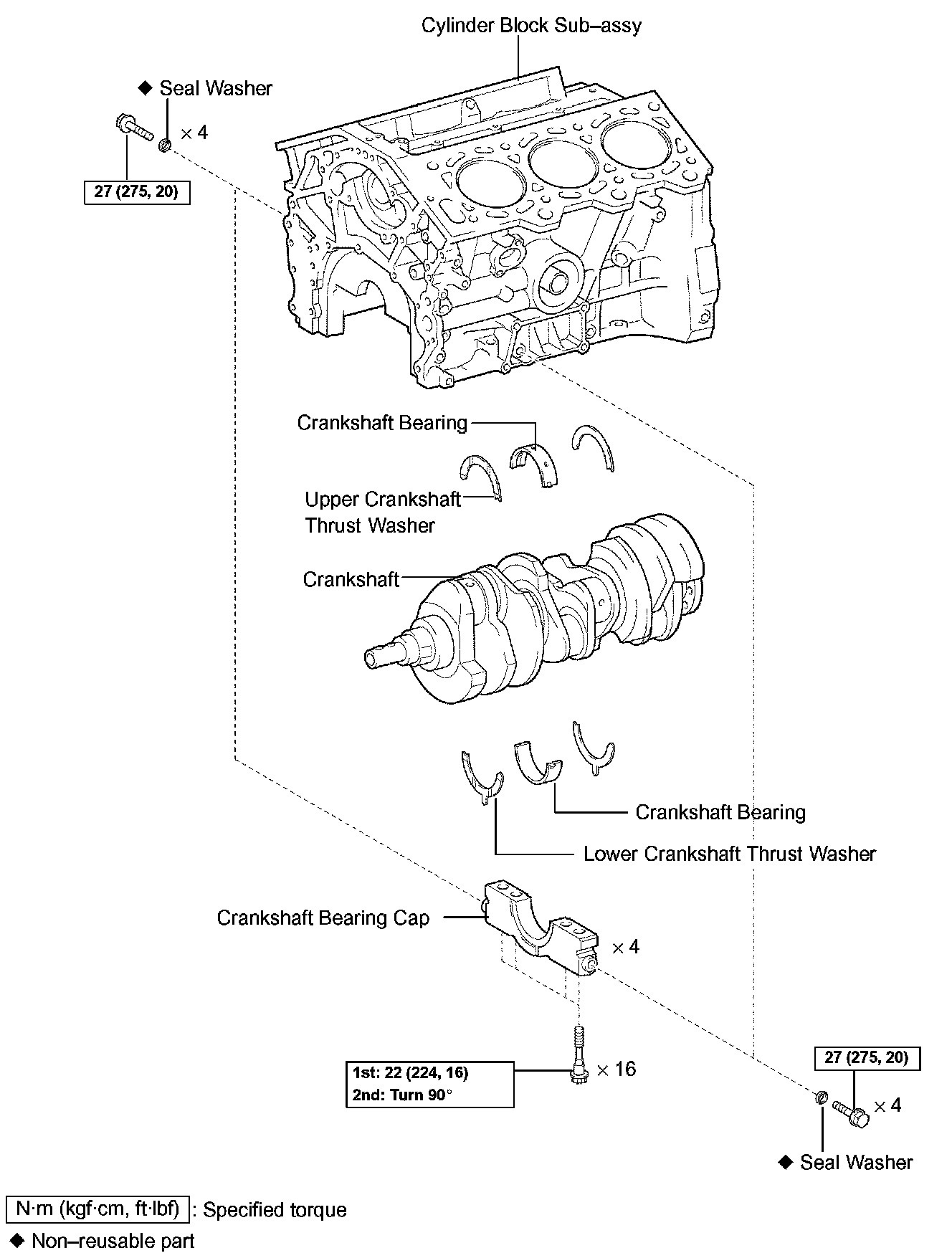 Cylinder Block Sub–assy

◆ Seal Washer

× 4

27 (275, 20)

Crankshaft Bearing

Upper Crankshaft Thrust Washer

Crankshaft

Crankshaft Bearing

Lower Crankshaft Thrust Washer

Crankshaft Bearing Cap

× 4

1st: 22 (224, 16)
2nd: Turn 90°

× 16

27 (275, 20)

× 4

◆ Seal Washer

N·m (kgf·cm, ft·lbf) : Specified torque

◆ Non–reusable part