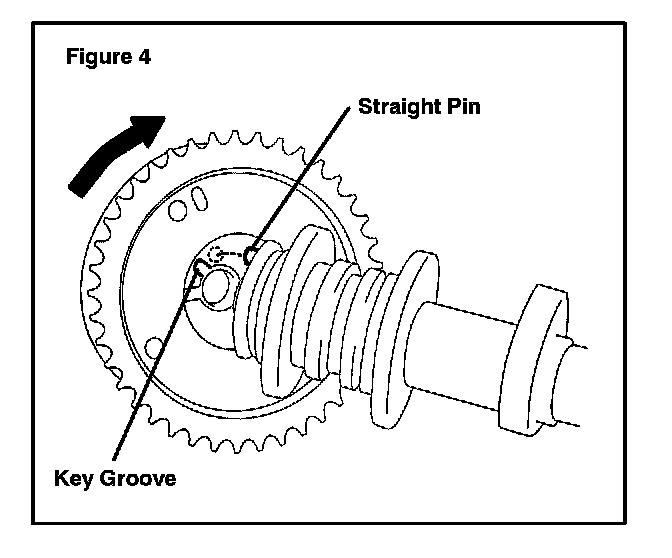 Figure 4

Straight Pin

Key Groove