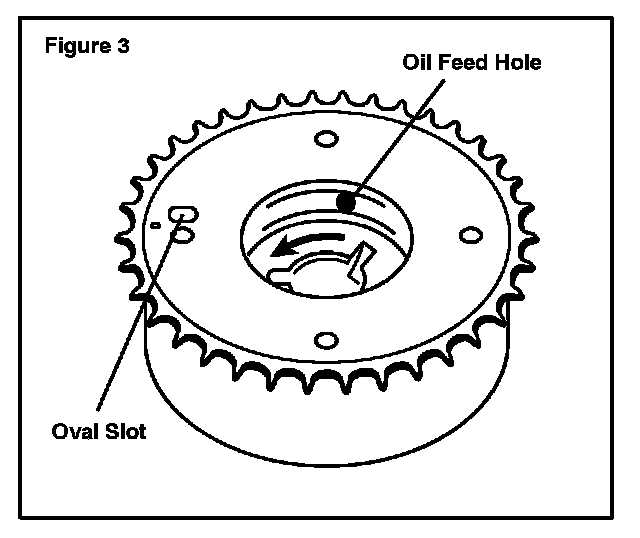 Figure 3

Oil Feed Hole

Oval Slot