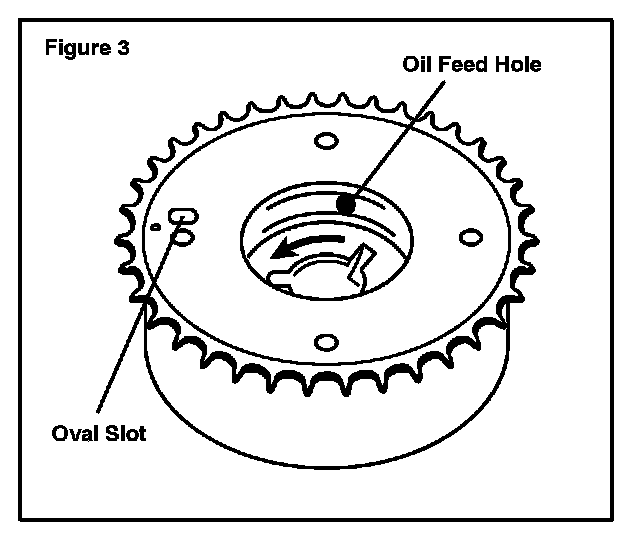 Figure 3

Oil Feed Hole

Oval Slot