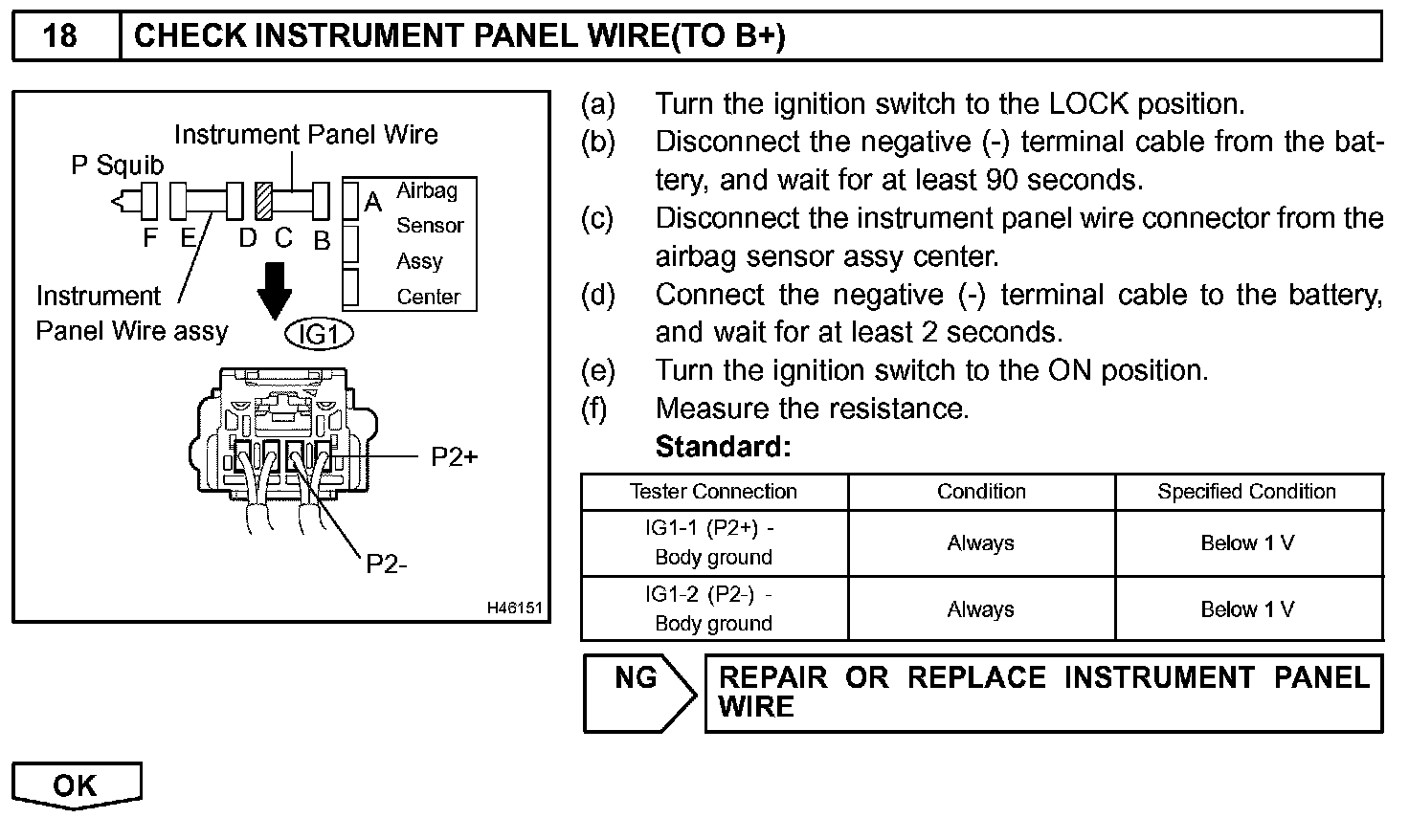 18 CHECK INSTRUMENT PANEL WIRE(TO B+)

Instrument Panel Wire
P Squib
F E D C B
A Airbag Sensor Assy Center
Instrument Panel Wire assy
IG1
P2+
P2-
H46151

(a) Turn the ignition switch to the LOCK position.
(b) Disconnect the negative (-) terminal cable from the battery, and wait for at least 90 seconds.
(c) Disconnect the instrument panel wire connector from the airbag sensor assy center.
(d) Connect the negative (-) terminal cable to the battery, and wait for at least 2 seconds.
(e) Turn the ignition switch to the ON position.
(f) Measure the resistance.
Standard:

| Tester Connection | Condition | Specified Condition |
|---|---|---|
| IG1-1 (P2+) - Body ground | Always | Below 1 V |
| IG1-2 (P2-) - Body ground | Always | Below 1 V |

NG REPAIR OR REPLACE INSTRUMENT PANEL WIRE

OK