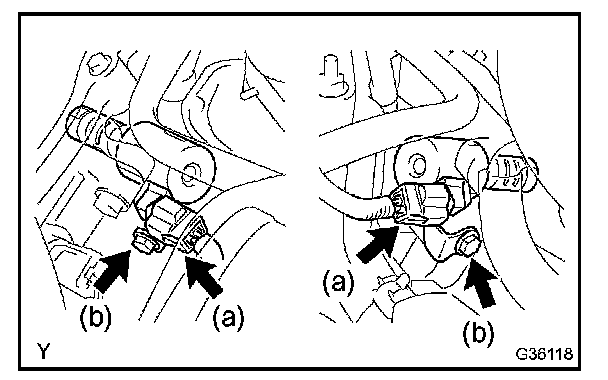 (b)
(a)
(a)
(b)
Y
G36118